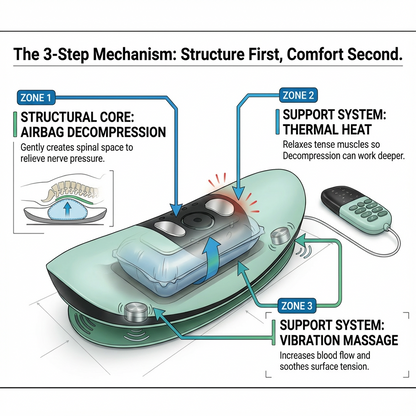 The 3-Step Mechanism: Structure First, Comfort Second.

ZONE 1

STRUCTURAL CORE: AIRBAG DECOMPRESSION

Gently creates spinal space to relieve nerve pressure.

ZONE 2

SUPPORT SYSTEM: THERMAL HEAT

Relaxes tense muscles so Decompression can work deeper.

ZONE 3

SUPPORT SYSTEM: VIBRATION MASSAGE

Increases blood flow and soothes surface tension.