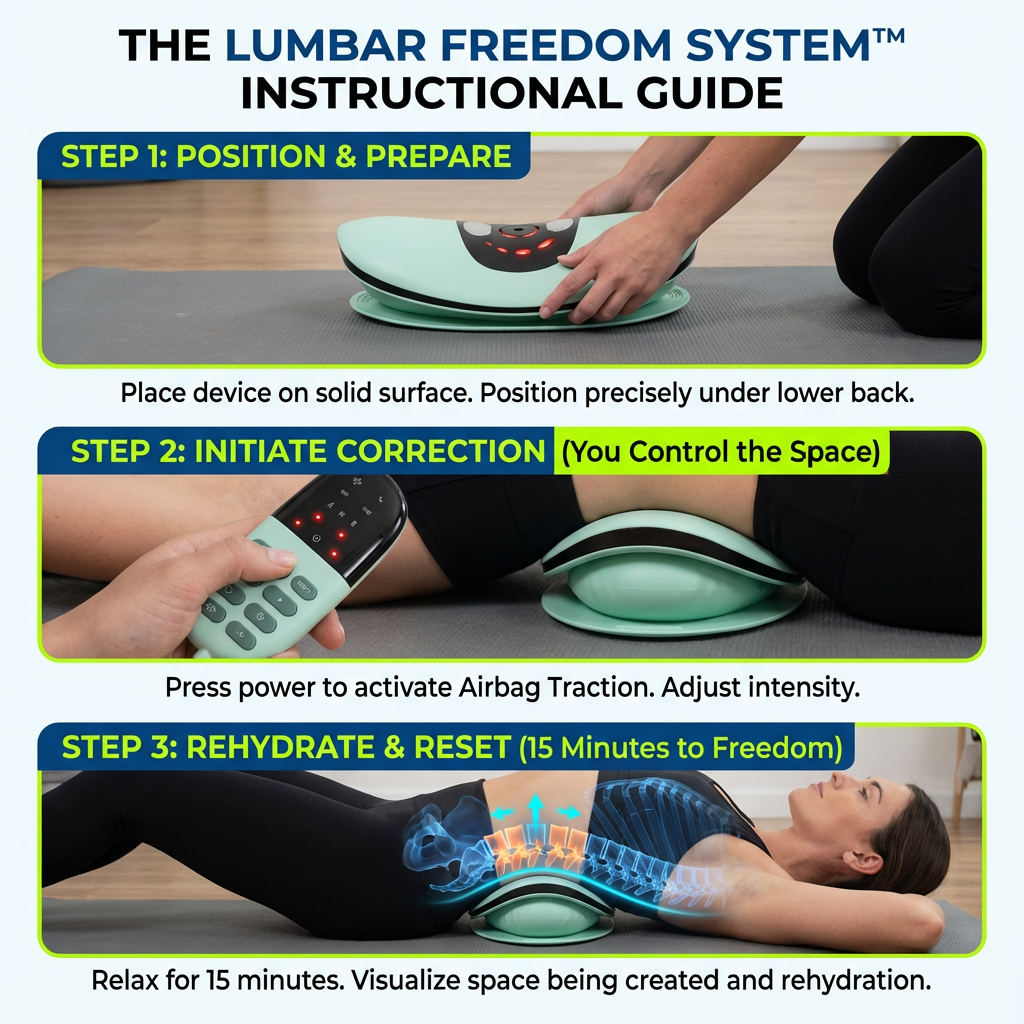 THE LUMBAR FREEDOM SYSTEM™
INSTRUCTIONAL GUIDE

STEP 1: POSITION & PREPARE

Place device on solid surface. Position precisely under lower back.

STEP 2: INITIATE CORRECTION (You Control the Space)

Press power to activate Airbag Traction. Adjust intensity.

STEP 3: REHYDRATE & RESET (15 Minutes to Freedom)

Relax for 15 minutes. Visualize space being created and rehydration.